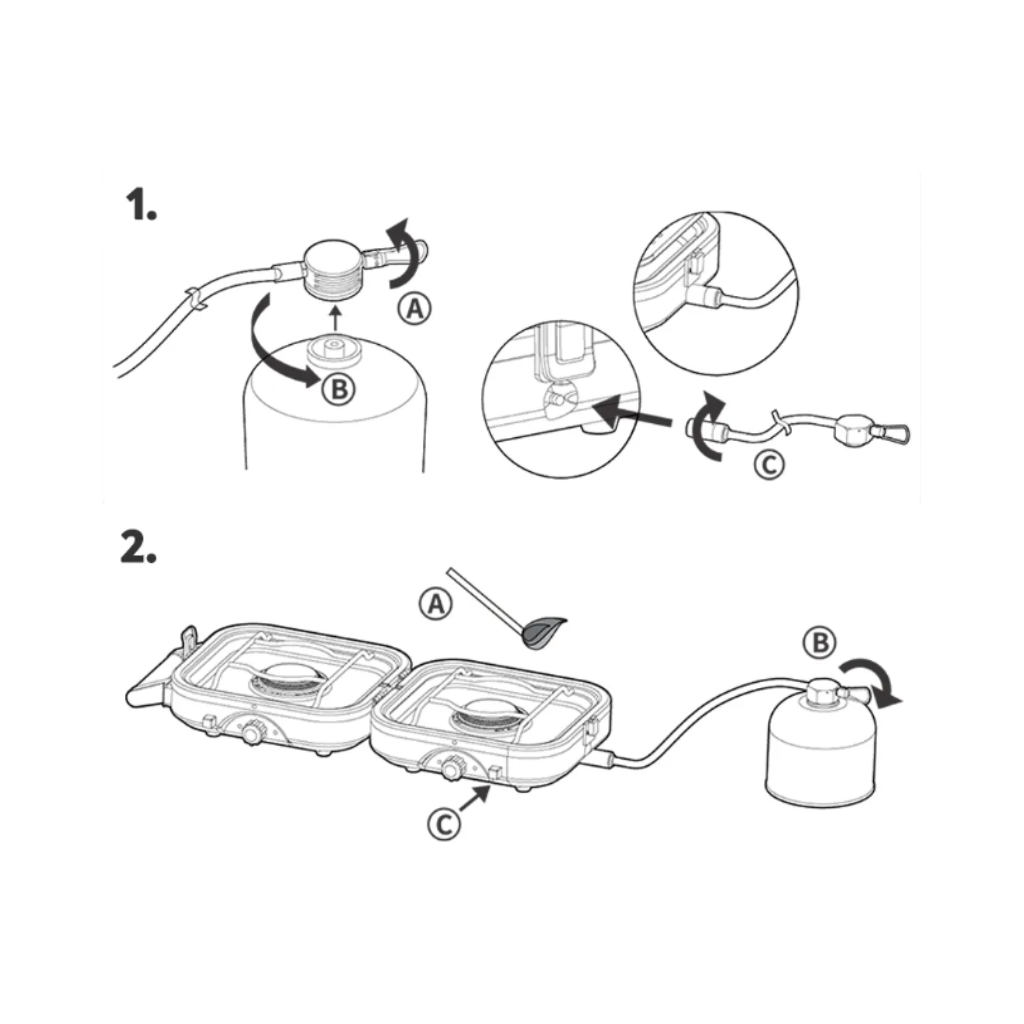 1.

A

B

C

2.

A

B

C