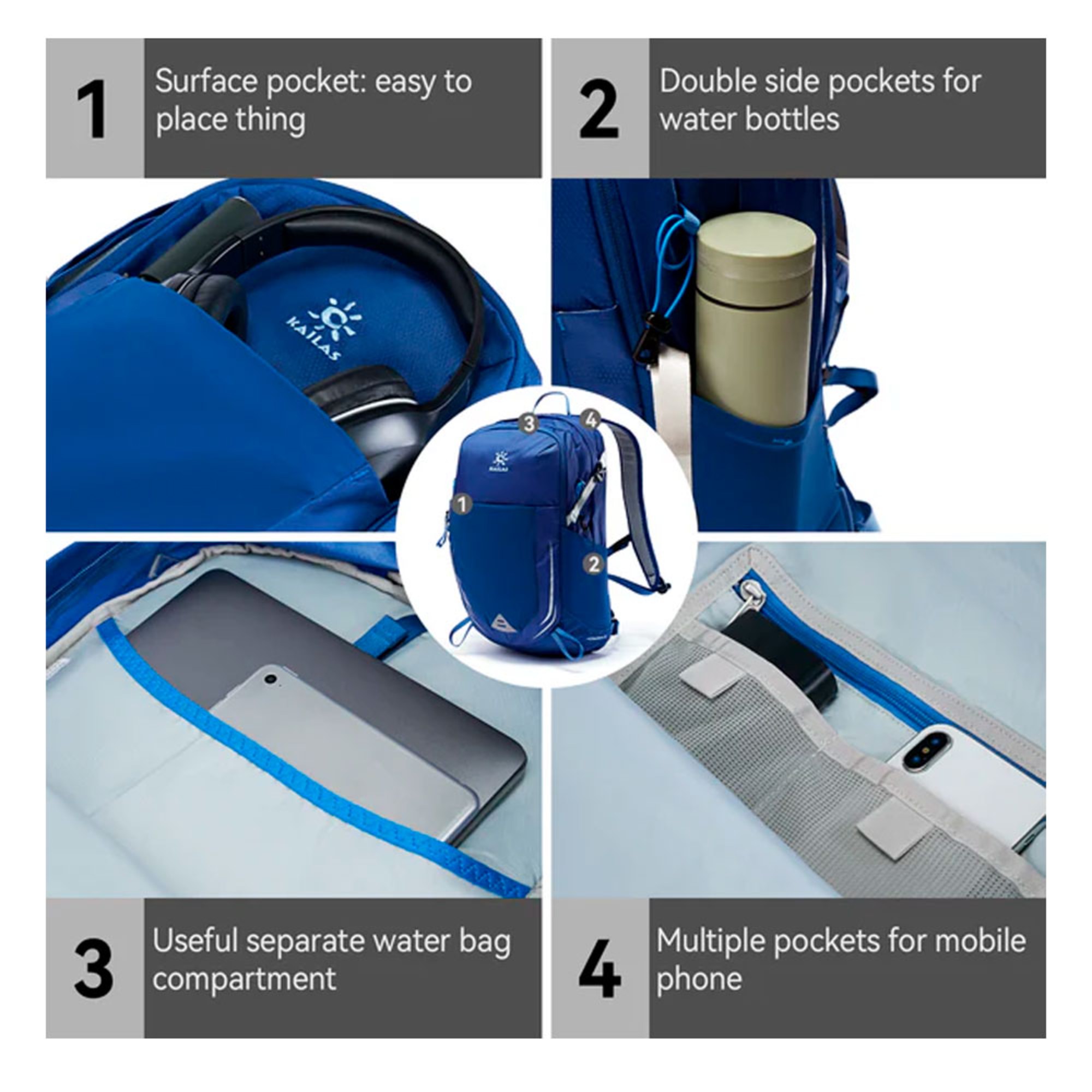 1 Surface pocket: easy to place thing

2 Double side pockets for water bottles

KAILAS

3

4

KAILAS

1

2

3 Useful separate water bag compartment

4 Multiple pockets for mobile phone